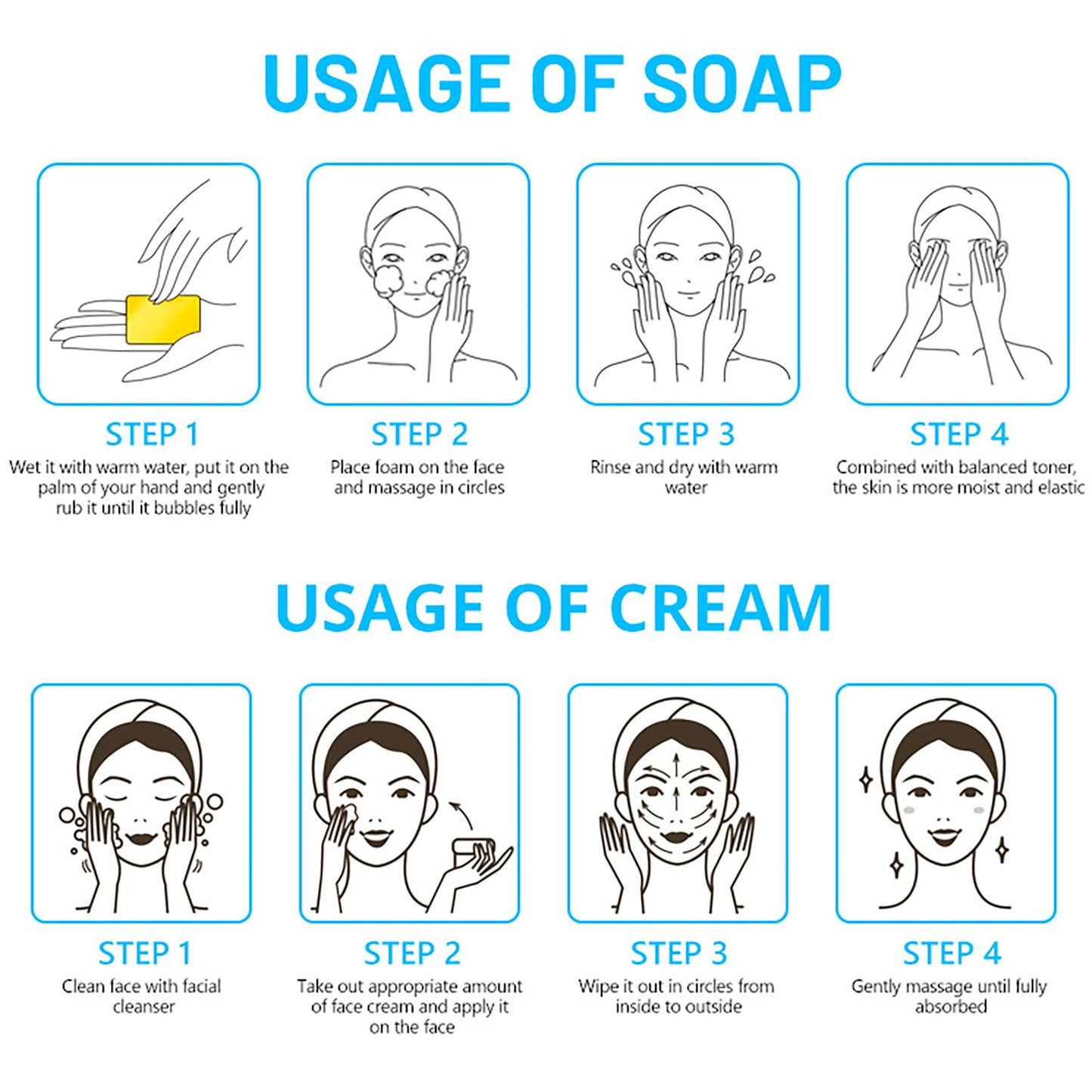 USAGE OF SOAP

STEP 1
Wet it with warm water, put it on the palm of your hand and gently rub it until it bubbles fully

STEP 2
Place foam on the face and massage in circles

STEP 3
Rinse and dry with warm water

STEP 4
Combined with balanced toner, the skin is more moist and elastic

USAGE OF CREAM

STEP 1
Clean face with facial cleanser

STEP 2
Take out appropriate amount of face cream and apply it on the face

STEP 3
Wipe it out in circles from inside to outside

STEP 4
Gently massage until fully absorbed