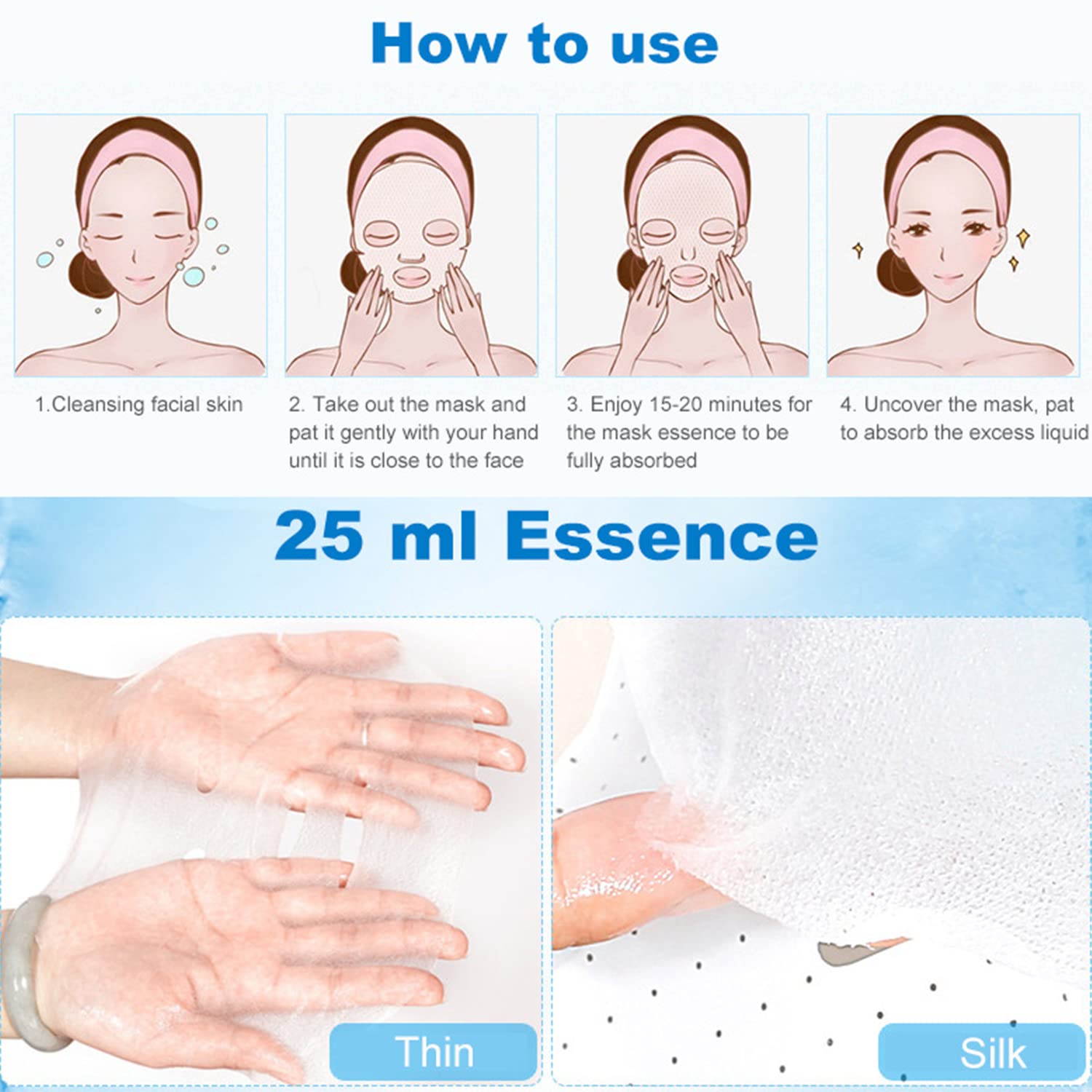 How to use

1.Cleansing facial skin

2. Take out the mask and pat it gently with your hand until it is close to the face

3. Enjoy 15-20 minutes for the mask essence to be fully absorbed

4. Uncover the mask, pat to absorb the excess liquid

25 ml Essence

Thin

Silk