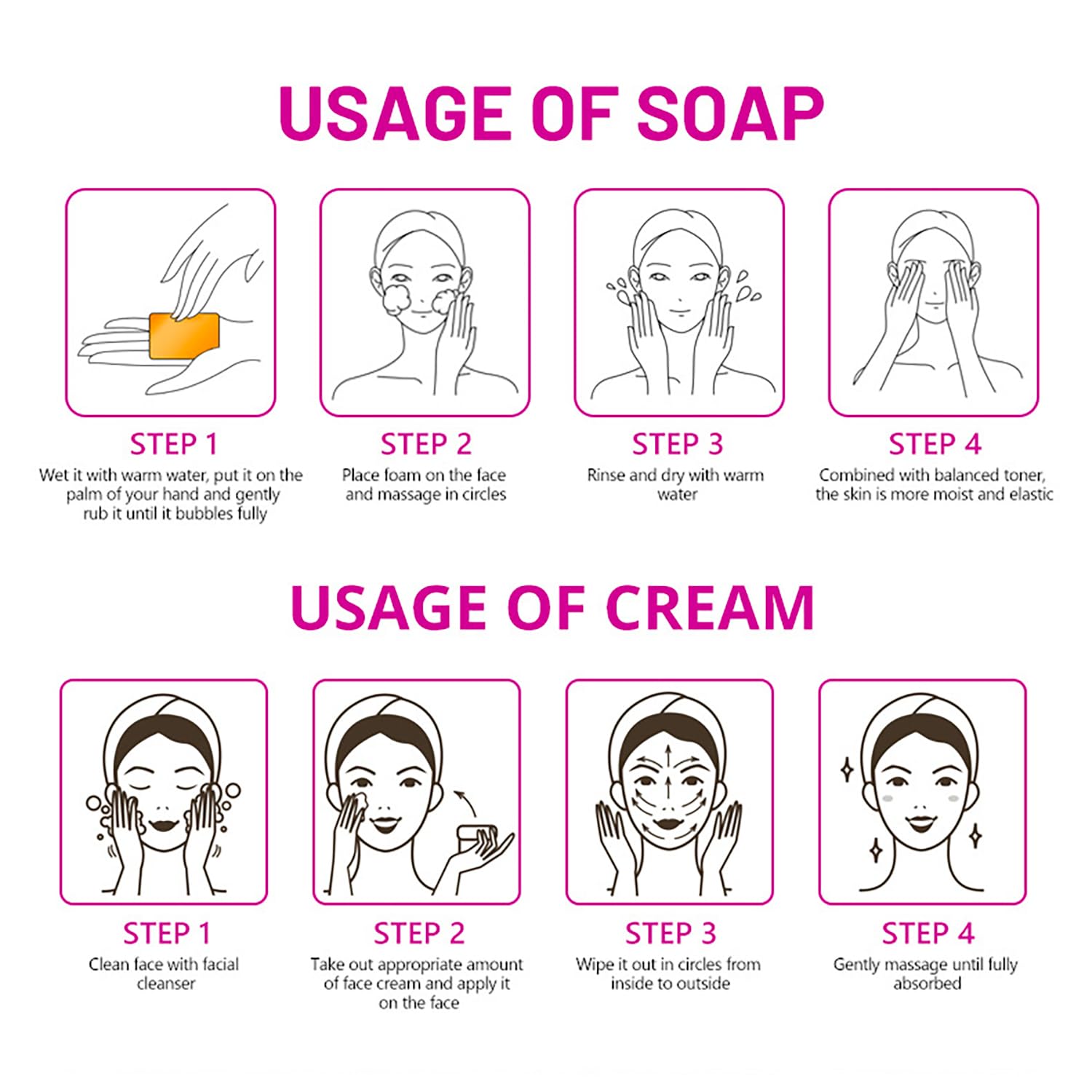 USAGE OF SOAP

STEP 1
Wet it with warm water, put it on the palm of your hand and gently rub it until it bubbles fully

STEP 2
Place foam on the face and massage in circles

STEP 3
Rinse and dry with warm water

STEP 4
Combined with balanced toner, the skin is more moist and elastic

USAGE OF CREAM

STEP 1
Clean face with facial cleanser

STEP 2
Take out appropriate amount of face cream and apply it on the face

STEP 3
Wipe it out in circles from inside to outside

STEP 4
Gently massage until fully absorbed