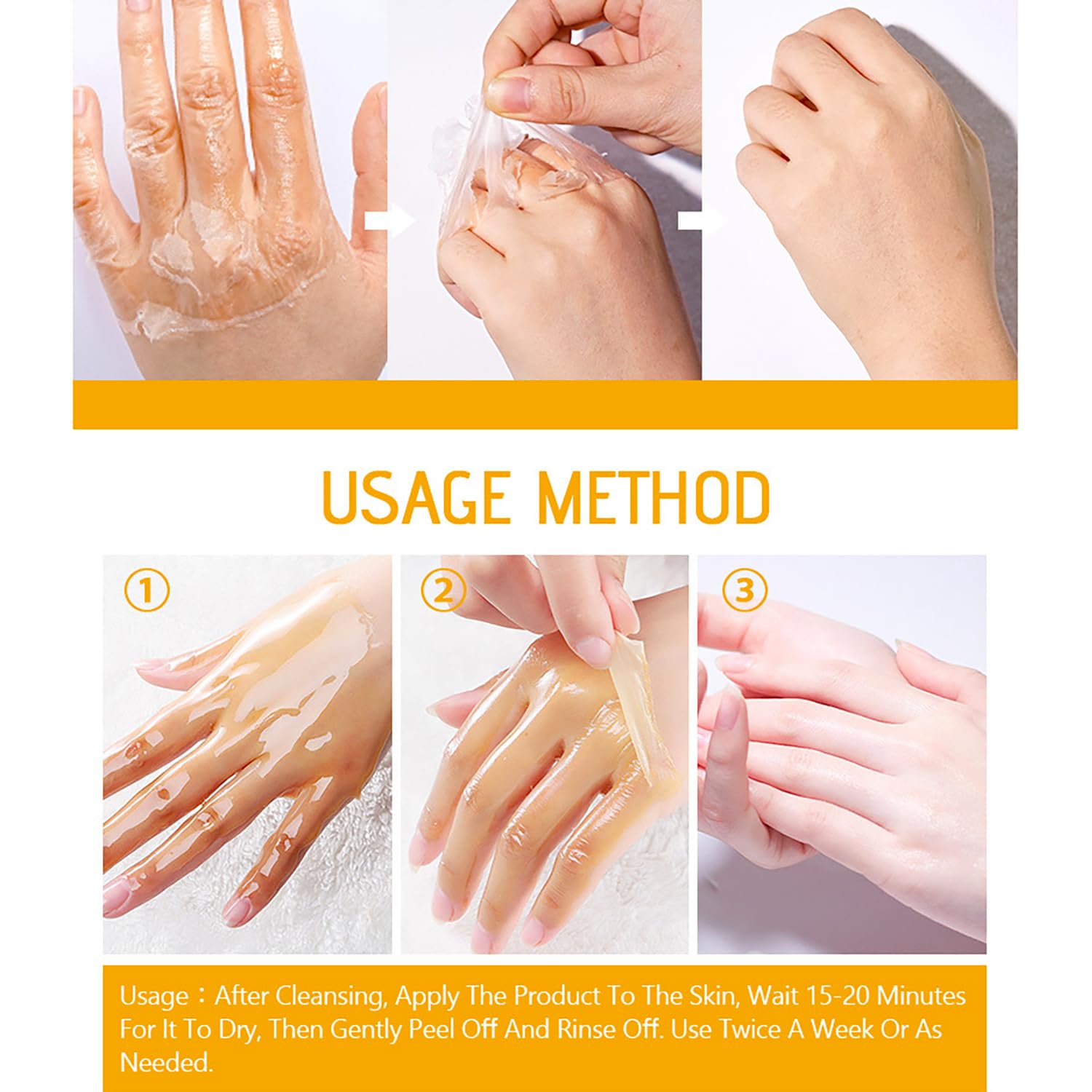 USAGE METHOD

①

②

③

Usage：After Cleansing, Apply The Product To The Skin, Wait 15-20 Minutes For It To Dry, Then Gently Peel Off And Rinse Off. Use Twice A Week Or As Needed.