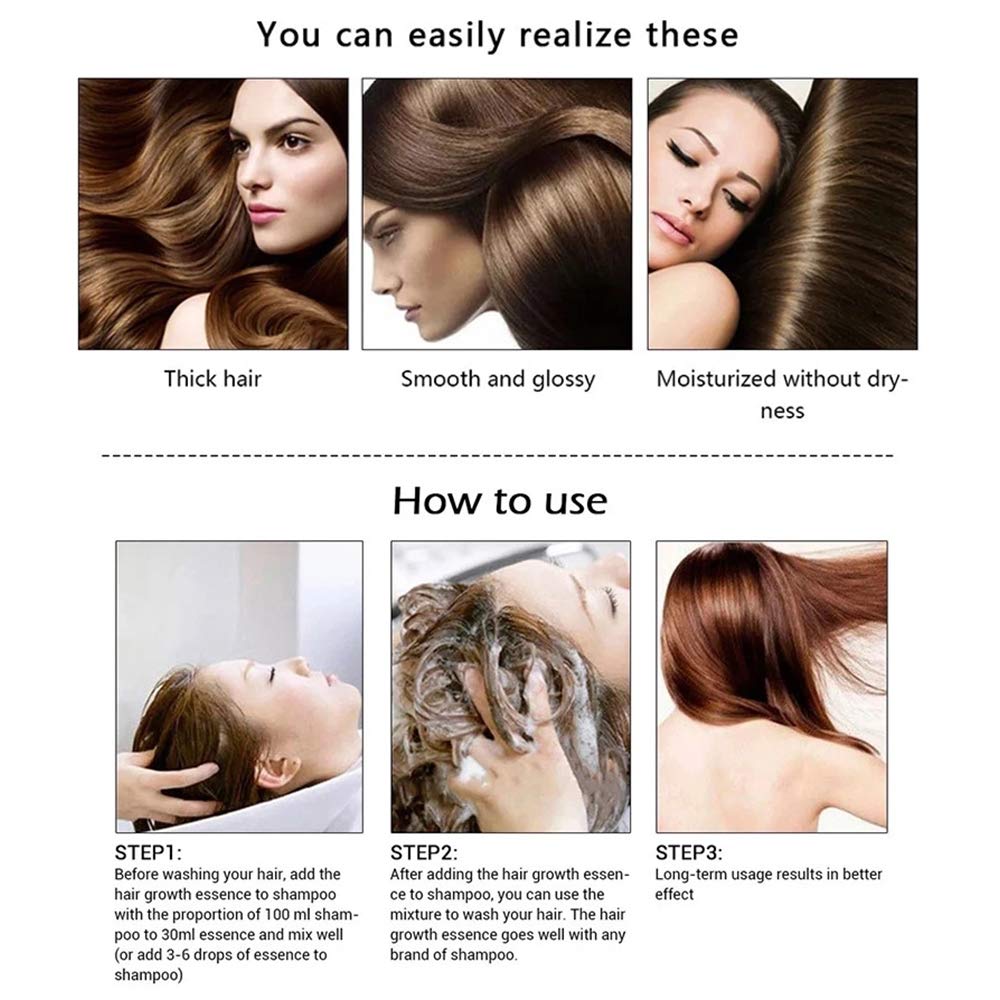 You can easily realize these

Thick hair

Smooth and glossy

Moisturized without dryness

How to use

STEP1:
Before washing your hair, add the hair growth essence to shampoo with the proportion of 100 ml shampoo to 30ml essence and mix well (or add 3-6 drops of essence to shampoo)

STEP2:
After adding the hair growth essence to shampoo, you can use the mixture to wash your hair. The hair growth essence goes well with any brand of shampoo.

STEP3:
Long-term usage results in better effect