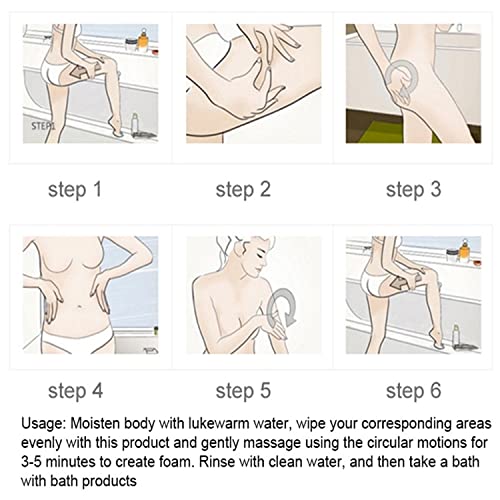 STEP1

step 1

step 2

step 3

step 4

step 5

step 6

Usage: Moisten body with lukewarm water, wipe your corresponding areas evenly with this product and gently massage using the circular motions for 3-5 minutes to create foam. Rinse with clean water, and then take a bath with bath products