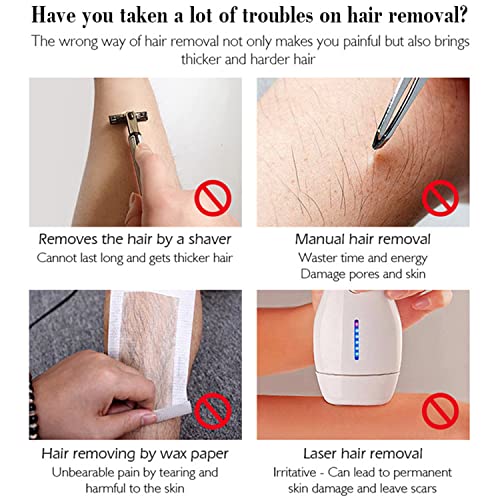 Have you taken a lot of troubles on hair removal?

The wrong way of hair removal not only makes you painful but also brings thicker and harder hair

Removes the hair by a shaver
Cannot last long and gets thicker hair

Manual hair removal
Waster time and energy
Damage pores and skin

Hair removing by wax paper
Unbearable pain by tearing and harmful to the skin

Laser hair removal
Irritative - Can lead to permanent skin damage and leave scars