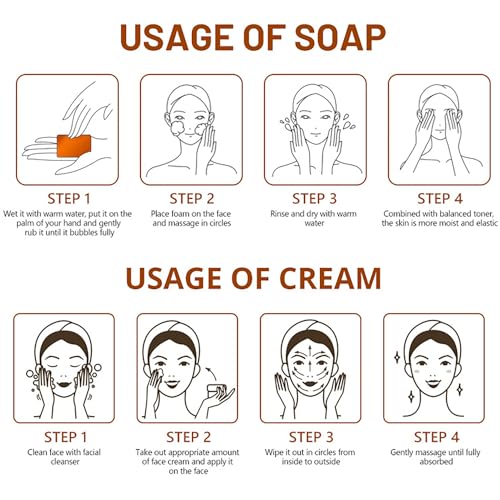 USAGE OF SOAP

STEP 1
Wet it with warm water, put it on the palm of your hand and gently rub it until it bubbles fully

STEP 2
Place foam on the face and massage in circles

STEP 3
Rinse and dry with warm water

STEP 4
Combined with balanced toner, the skin is more moist and elastic

USAGE OF CREAM

STEP 1
Clean face with facial cleanser

STEP 2
Take out appropriate amount of face cream and apply it on the face

STEP 3
Wipe it out in circles from inside to outside

STEP 4
Gently massage until fully absorbed