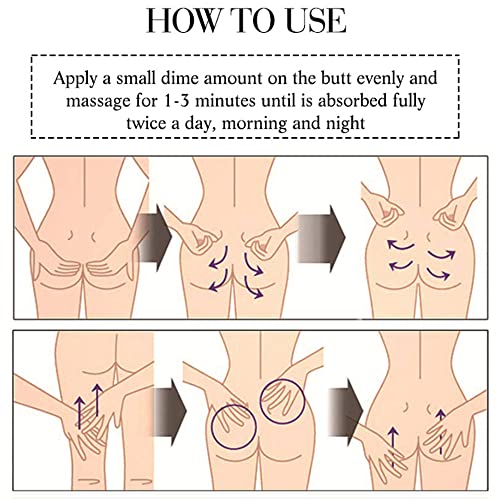 HOW TO USE

Apply a small dime amount on the butt evenly and massage for 1-3 minutes until is absorbed fully twice a day, morning and night