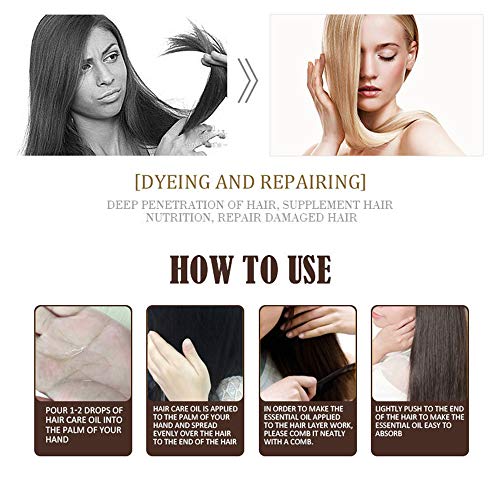 [DYEING AND REPAIRING]

DEEP PENETRATION OF HAIR, SUPPLEMENT HAIR NUTRITION, REPAIR DAMAGED HAIR

HOW TO USE

POUR 1-2 DROPS OF HAIR CARE OIL INTO THE PALM OF YOUR HAND

HAIR CARE OIL IS APPLIED TO THE PALM OF YOUR HAND AND SPREAD EVENLY OVER THE HAIR TO THE END OF THE HAIR

IN ORDER TO MAKE THE ESSENTIAL OIL APPLIED TO THE HAIR LAYER WORK, PLEASE COMB IT NEATLY WITH A COMB.

LIGHTLY PUSH TO THE END OF THE HAIR TO MAKE THE ESSENTIAL OIL EASY TO ABSORB