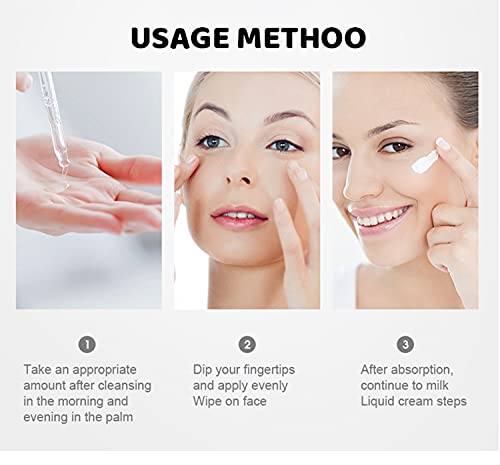 USAGE METHOO

1

Take an appropriate amount after cleansing in the morning and evening in the palm

2

Dip your fingertips and apply evenly Wipe on face

3

After absorption, continue to milk Liquid cream steps