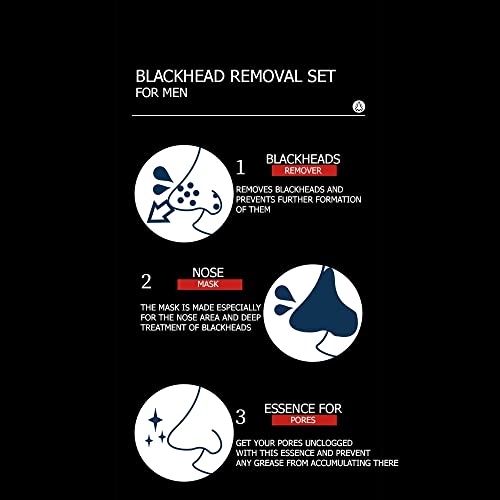 BLACKHEAD REMOVAL SET
FOR MEN

1 BLACKHEADS
REMOVER

REMOVES BLACKHEADS AND PREVENTS FURTHER FORMATION OF THEM

2 NOSE
MASK

THE MASK IS MADE ESPECIALLY FOR THE NOSE AREA AND DEEP TREATMENT OF BLACKHEADS

3 ESSENCE FOR
PORES

GET YOUR PORES UNCLOGGED WITH THIS ESSENCE AND PREVENT ANY GREASE FROM ACCUMULATING THERE