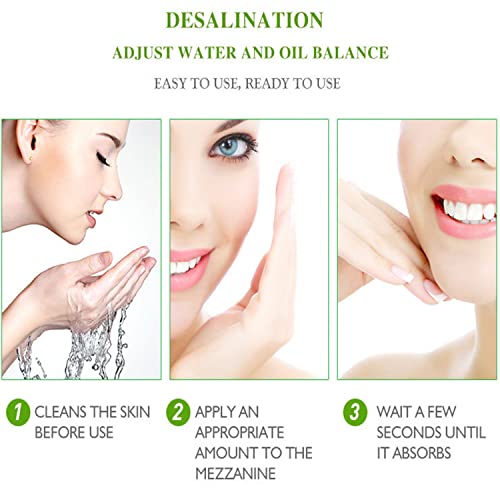 DESALINATION

ADJUST WATER AND OIL BALANCE

EASY TO USE, READY TO USE

1 CLEANS THE SKIN BEFORE USE

2 APPLY AN APPROPRIATE AMOUNT TO THE MEZZANINE

3 WAIT A FEW SECONDS UNTIL IT ABSORBS