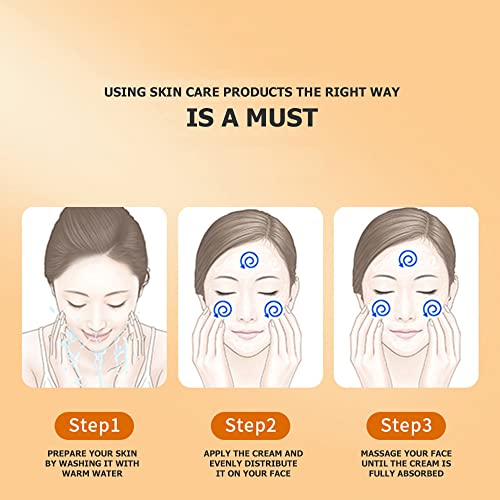 USING SKIN CARE PRODUCTS THE RIGHT WAY
IS A MUST

Step1
PREPARE YOUR SKIN BY WASHING IT WITH WARM WATER

Step2
APPLY THE CREAM AND EVENLY DISTRIBUTE IT ON YOUR FACE

Step3
MASSAGE YOUR FACE UNTIL THE CREAM IS FULLY ABSORBED