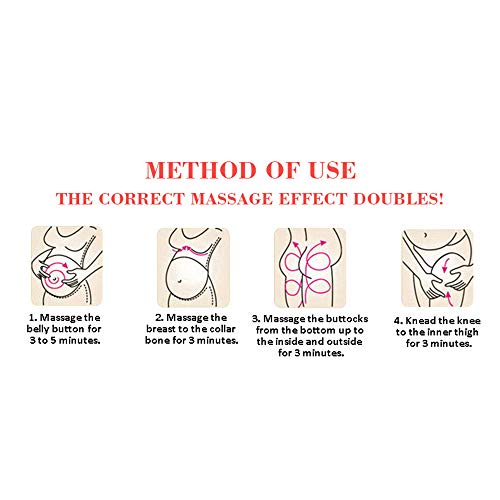 METHOD OF USE
THE CORRECT MASSAGE EFFECT DOUBLES!

1. Massage the belly button for 3 to 5 minutes.

2. Massage the breast to the collar bone for 3 minutes.

3. Massage the buttocks from the bottom up to the inside and outside for 3 minutes.

4. Knead the knee to the inner thigh for 3 minutes.