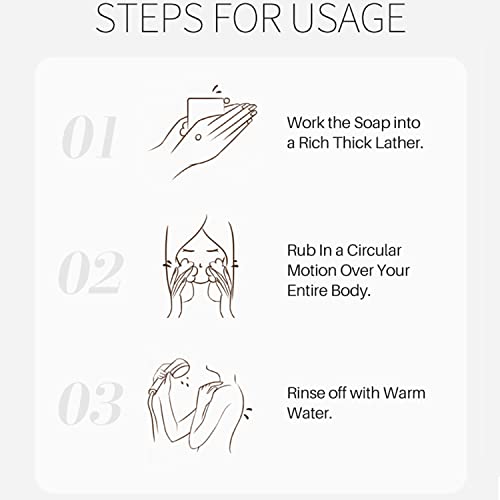 STEPS FOR USAGE

01

Work the Soap into a Rich Thick Lather.

02

Rub In a Circular Motion Over Your Entire Body.

03

Rinse off with Warm Water.