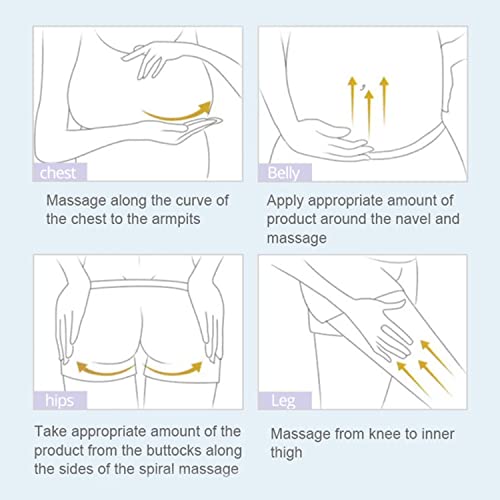 chest

Massage along the curve of the chest to the armpits

Belly

Apply appropriate amount of product around the navel and massage

hips

Take appropriate amount of the product from the buttocks along the sides of the spiral massage

Leg

Massage from knee to inner thigh