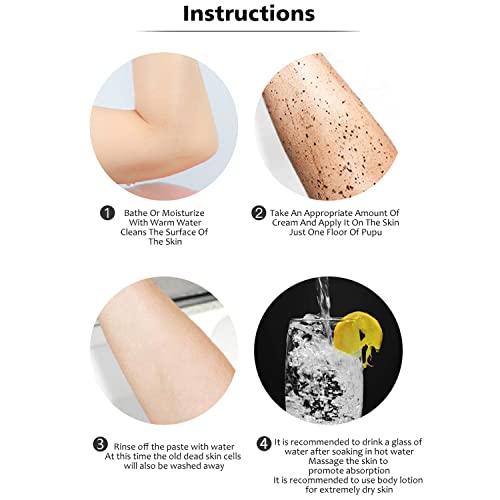 Instructions

1 Bathe Or Moisturize With Warm Water Cleans The Surface Of The Skin

2 Take An Appropriate Amount Of Cream And Apply It On The Skin Just One Floor Of Pupu

3 Rinse off the paste with water At this time the old dead skin cells will also be washed away

4 It is recommended to drink a glass of water after soaking in hot water Massage the skin to promote absorption It is recommended to use body lotion for extremely dry skin