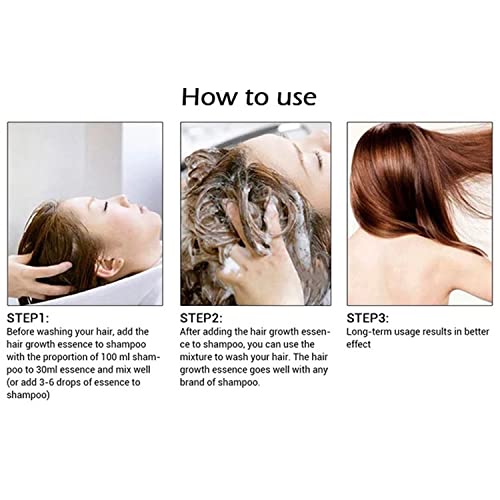 How to use

STEP1:
Before washing your hair, add the hair growth essence to shampoo with the proportion of 100 ml shampoo to 30ml essence and mix well (or add 3-6 drops of essence to shampoo)

STEP2:
After adding the hair growth essence to shampoo, you can use the mixture to wash your hair. The hair growth essence goes well with any brand of shampoo.

STEP3:
Long-term usage results in better effect