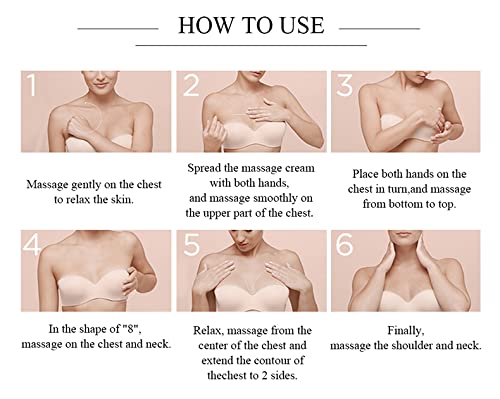 HOW TO USE

1

Massage gently on the chest to relax the skin.

2

Spread the massage cream with both hands, and massage smoothly on the upper part of the chest.

3

Place both hands on the chest in turn,and massage from bottom to top.

4

In the shape of "8", massage on the chest and neck.

5

Relax, massage from the center of the chest and extend the contour of thechest to 2 sides.

6

Finally, massage the shoulder and neck.