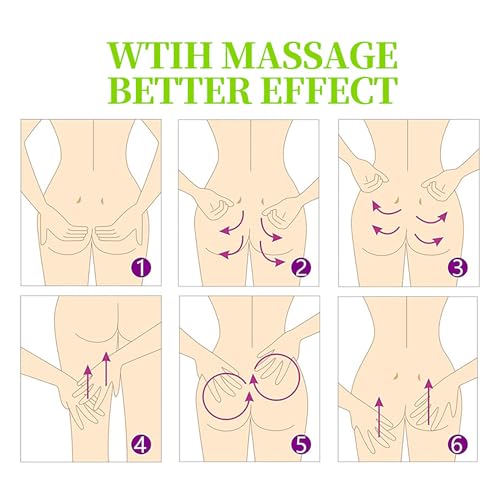 WTIH MASSAGE
BETTER EFFECT

1

2

3

4

5

6