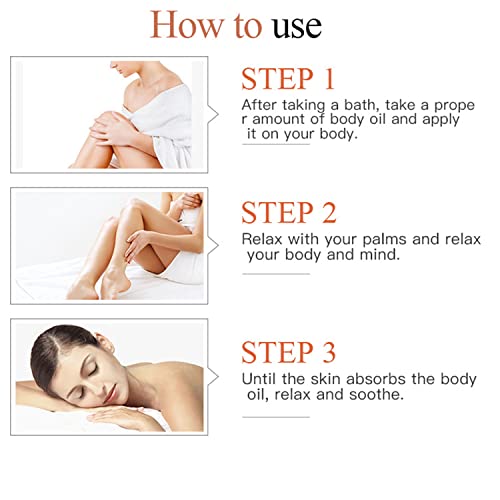 How to use

STEP 1

After taking a bath, take a prope r amount of body oil and apply it on your body.

STEP 2

Relax with your palms and relax your body and mind.

STEP 3

Until the skin absorbs the body oil, relax and soothe.